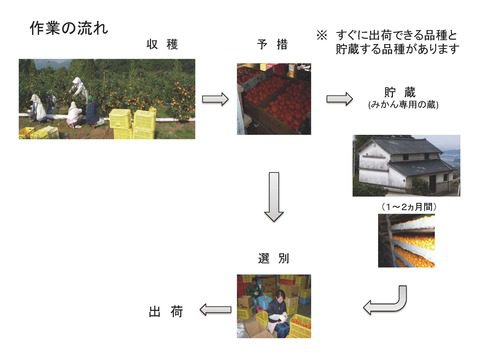 作業の流れ

収 穫

予 措

※ すぐに出荷できる品種と貯蔵する品種があります

貯 蔵
(みかん専用の蔵)

(1～2ヵ月間)

選 別

出 荷